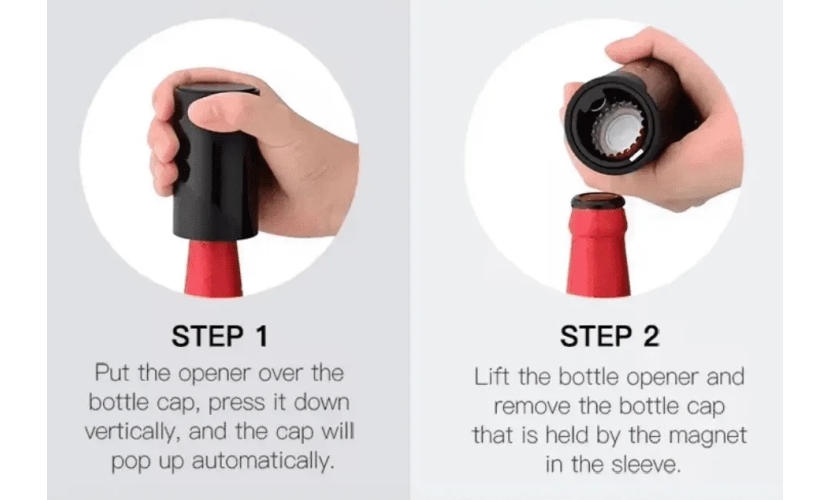 STEP 1

Put the opener over the bottle cap, press it down vertically, and the cap will pop up automatically.

STEP 2

Lift the bottle opener and remove the bottle cap that is held by the magnet in the sleeve.