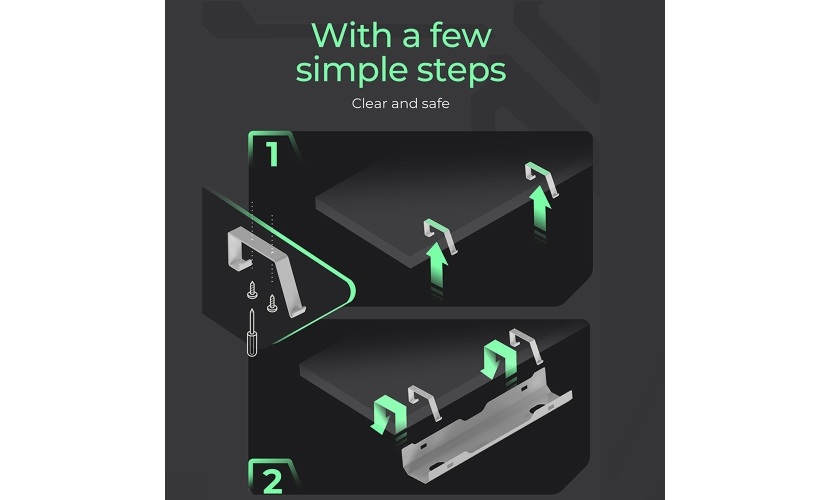 With a few simple steps

Clear and safe

1

2