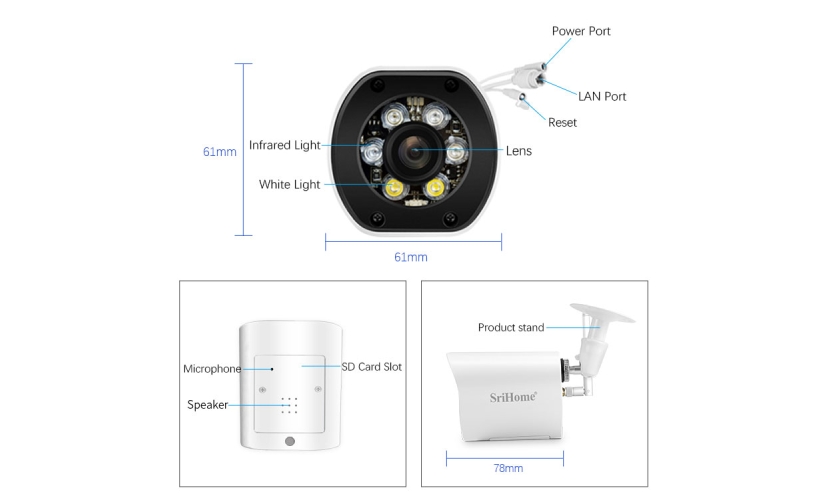 Power Port
LAN Port
Reset
61mm
Infrared Light
Lens
White Light
61mm

Microphone
SD Card Slot
Speaker

Product stand
SriHome
78mm