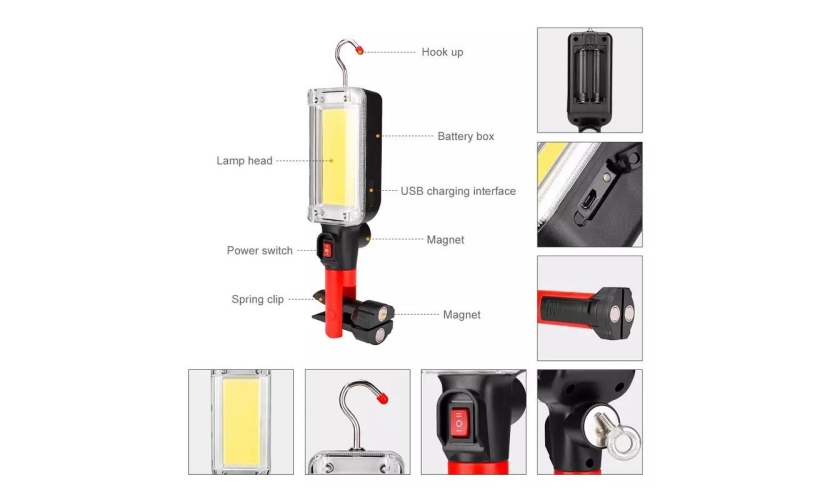 Hook up

Battery box

Lamp head

USB charging interface

Magnet

Power switch

Spring clip

Magnet