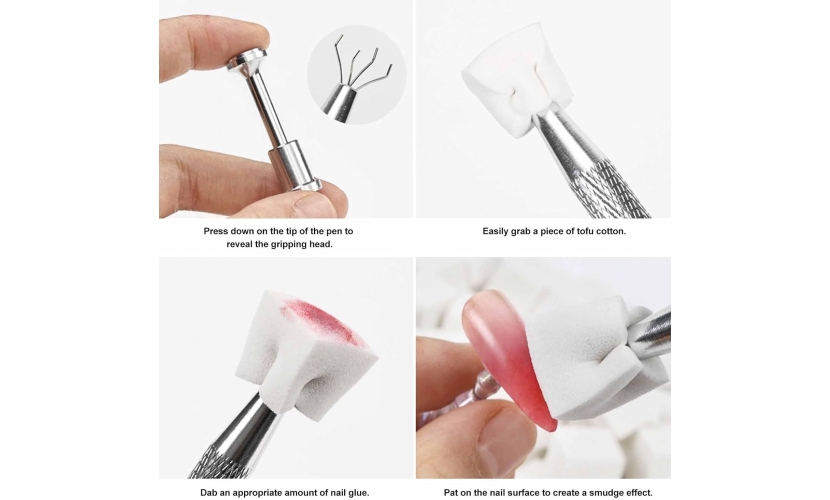 Press down on the tip of the pen to reveal the gripping head.

Easily grab a piece of tofu cotton.

Dab an appropriate amount of nail glue.

Pat on the nail surface to create a smudge effect.