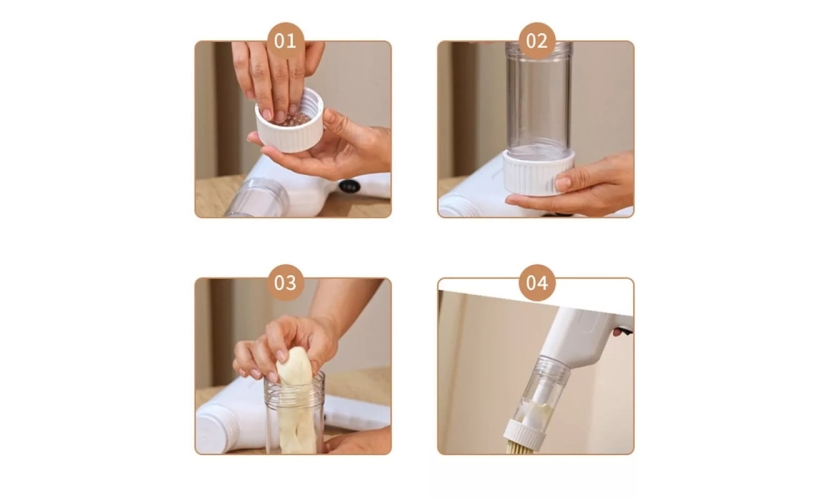 01

02

03

04